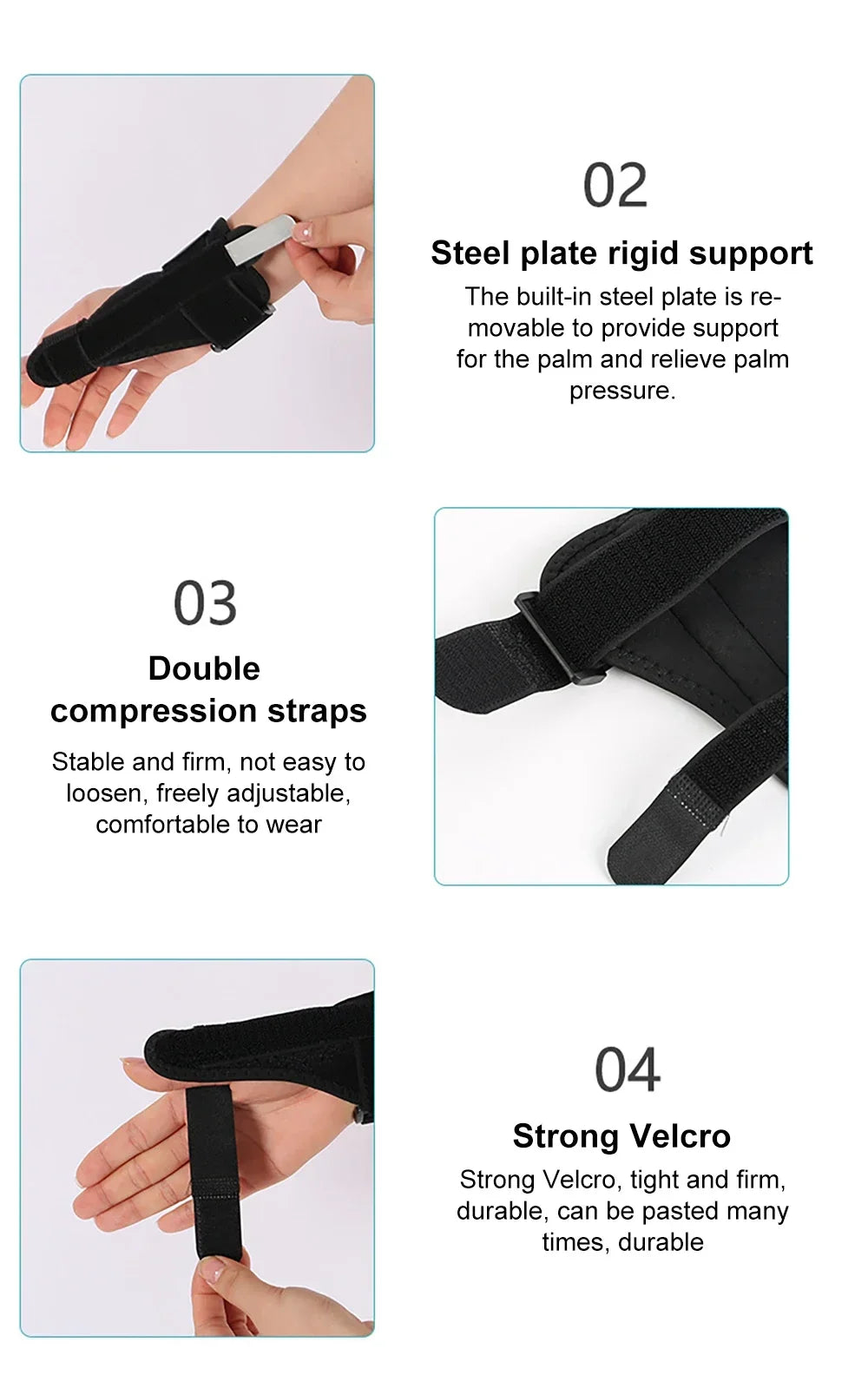 02

Steel plate rigid support

The built-in steel plate is removable to provide support for the palm and relieve palm pressure.

03

Double compression straps

Stable and firm, not easy to loosen, freely adjustable, comfortable to wear

04

Strong Velcro

Strong Velcro, tight and firm, durable, can be pasted many times, durable