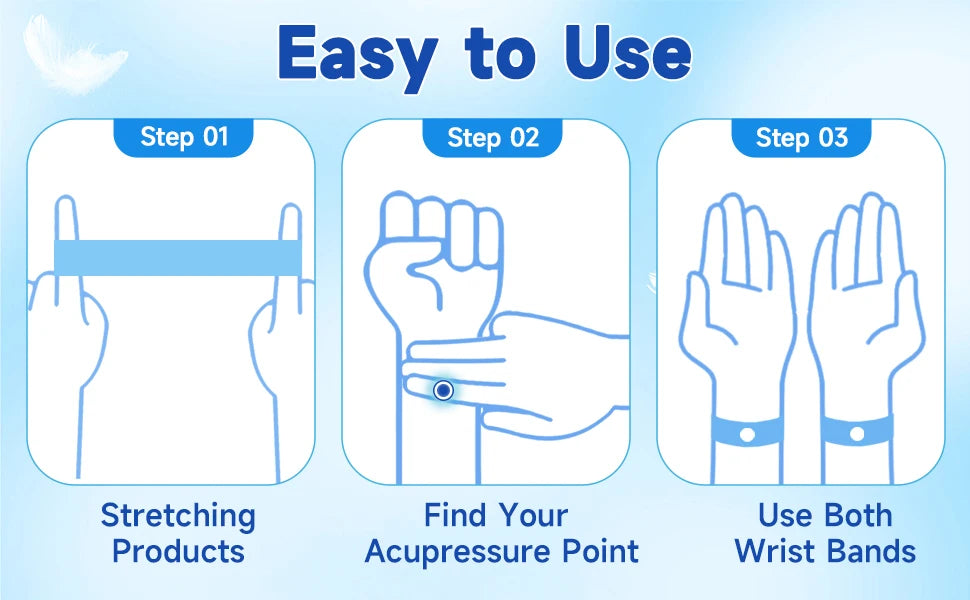 Easy to Use

Step 01

Stretching Products

Step 02

Find Your Acupressure Point

Step 03

Use Both Wrist Bands